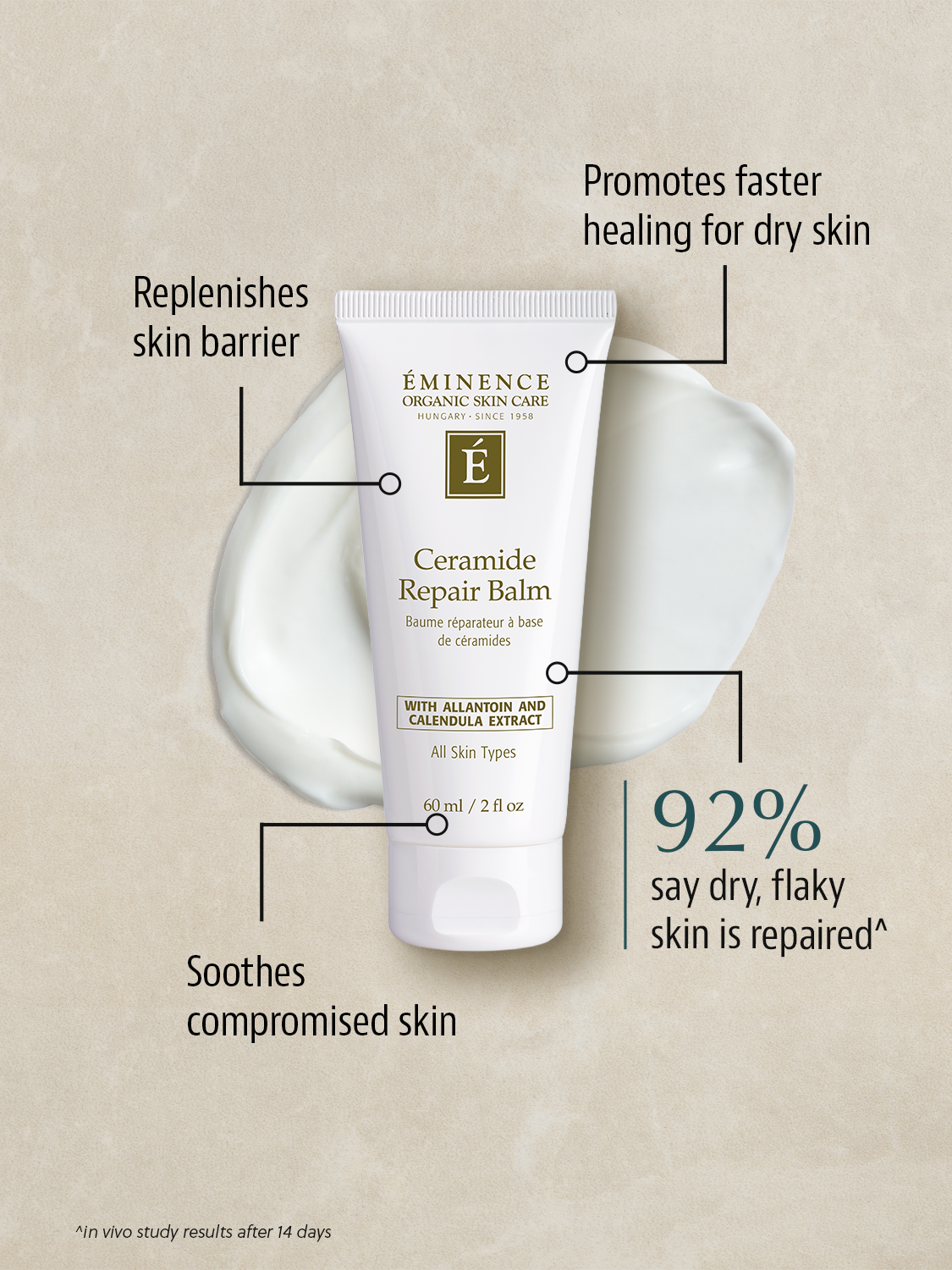 Promotes faster healing for dry skin

Replenishes skin barrier

ÉMINENCE
ORGANIC SKIN CARE
HUNGARY · SINCE 1958

É

Ceramide Repair Balm
Baume réparateur à base de céramides

WITH ALLANTOIN AND CALENDULA EXTRACT

All Skin Types

60 ml / 2 fl oz

92%
say dry, flaky skin is repaired^

Soothes compromised skin

^in vivo study results after 14 days