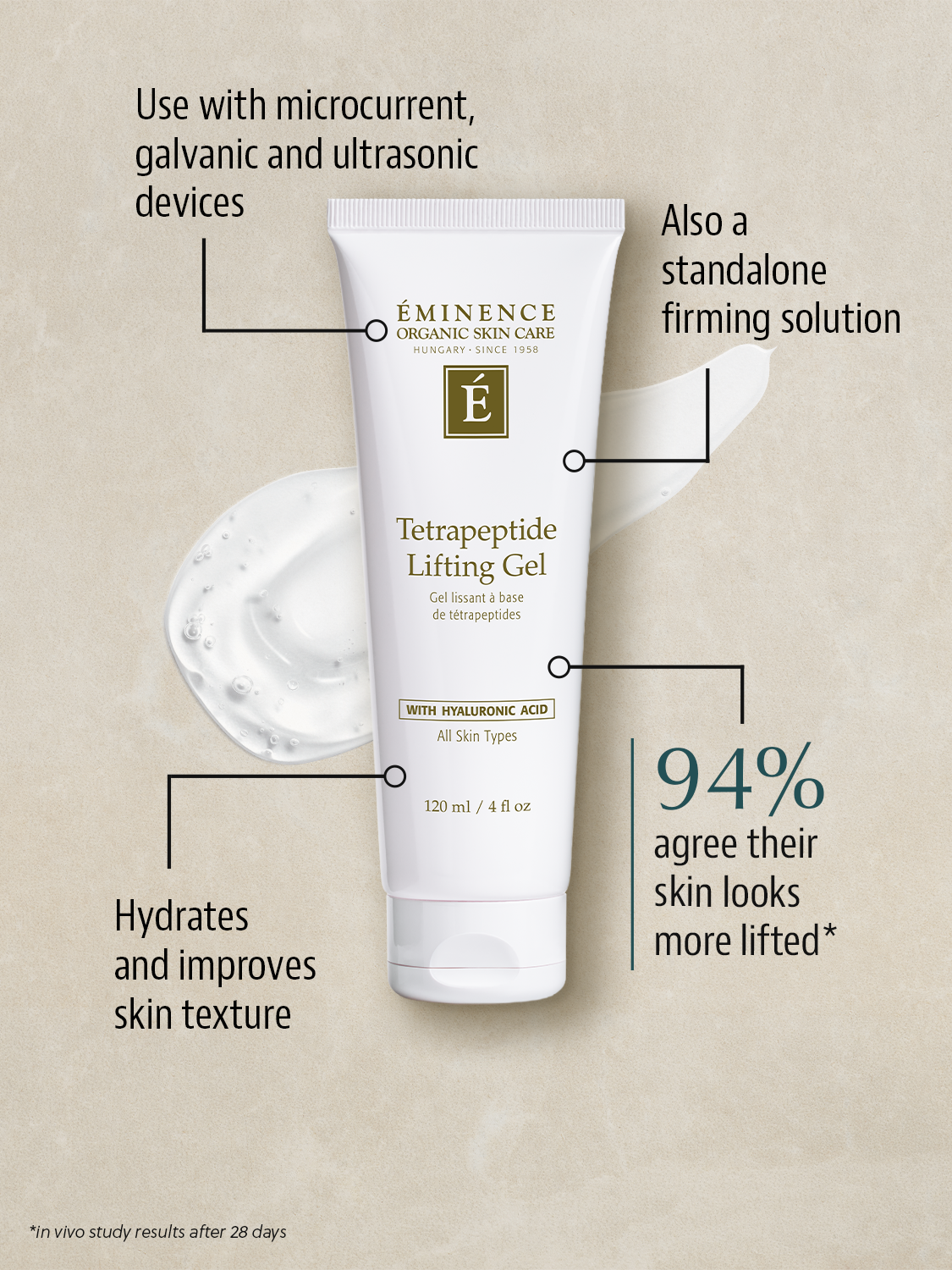 Use with microcurrent, galvanic and ultrasonic devices

Also a standalone firming solution

ÉMINENCE
ORGANIC SKIN CARE
HUNGARY · SINCE 1958

É

Tetrapeptide Lifting Gel

Gel lissant à base de tétrapeptides

WITH HYALURONIC ACID

All Skin Types

120 ml / 4 fl oz

94%
agree their skin looks more lifted*

Hydrates and improves skin texture

*in vivo study results after 28 days