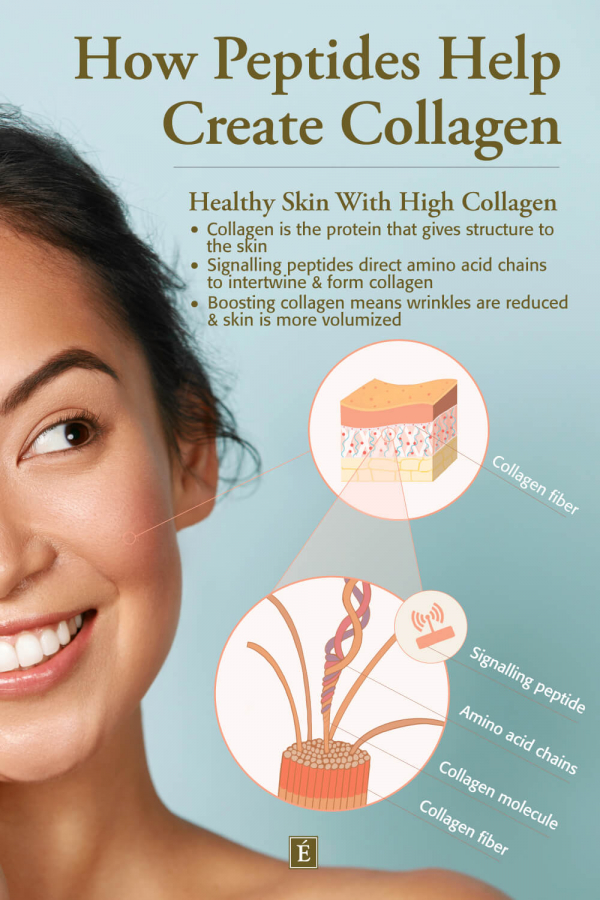 How Peptides Help Create Collagen

Healthy Skin With High Collagen

• Collagen is the protein that gives structure to the skin
• Signalling peptides direct amino acid chains to intertwine & form collagen
• Boosting collagen means wrinkles are reduced & skin is more volumized

Collagen fiber

Signalling peptide

Amino acid chains

Collagen molecule

Collagen fiber

É