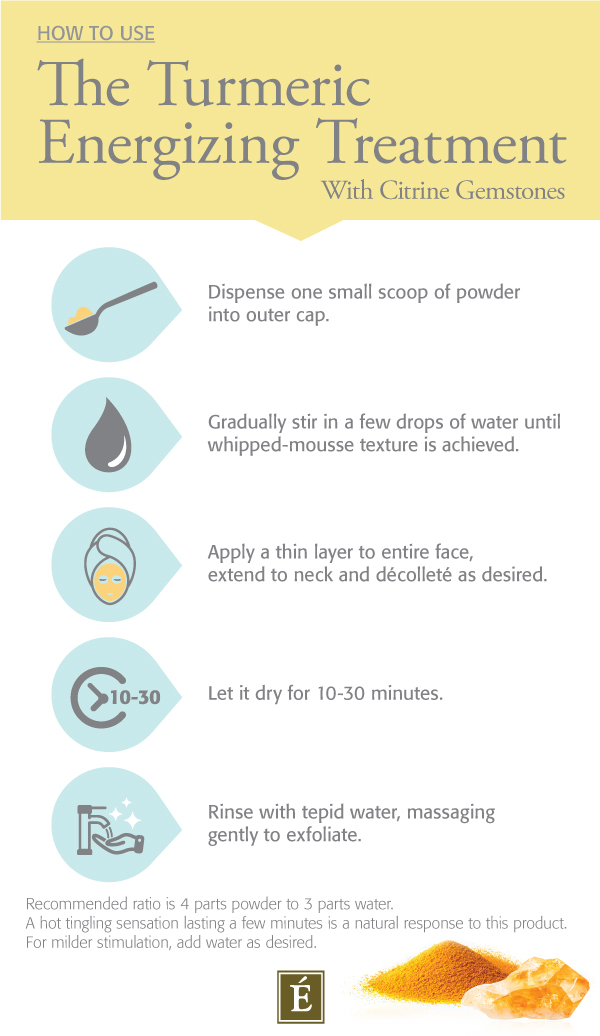 HOW TO USE

The Turmeric Energizing Treatment

With Citrine Gemstones

Dispense one small scoop of powder into outer cap.

Gradually stir in a few drops of water until whipped-mousse texture is achieved.

Apply a thin layer to entire face, extend to neck and décolleté as desired.

10-30

Let it dry for 10-30 minutes.

Rinse with tepid water, massaging gently to exfoliate.

Recommended ratio is 4 parts powder to 3 parts water.
A hot tingling sensation lasting a few minutes is a natural response to this product.
For milder stimulation, add water as desired.

É