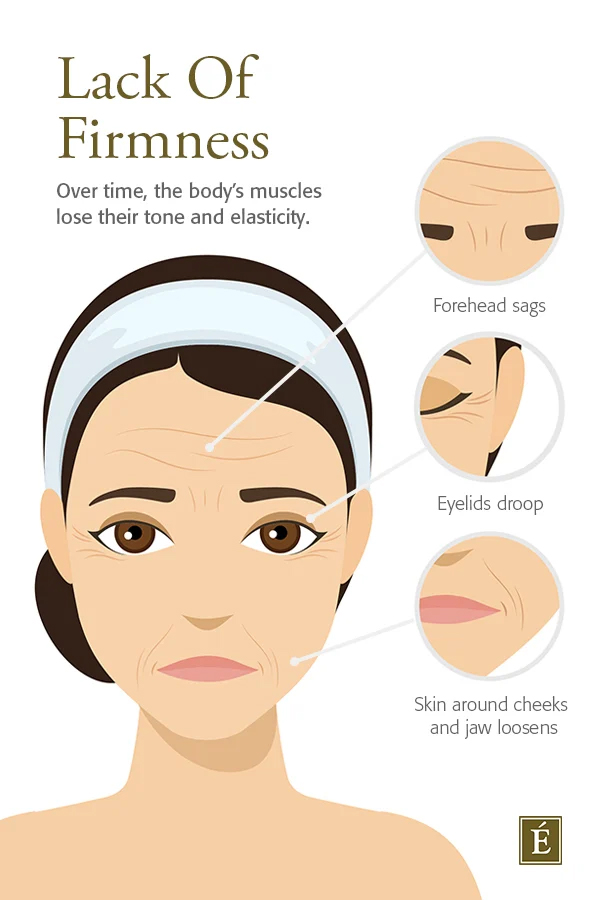 Lack Of Firmness

Over time, the body's muscles lose their tone and elasticity.

Forehead sags

Eyelids droop

Skin around cheeks and jaw loosens

É