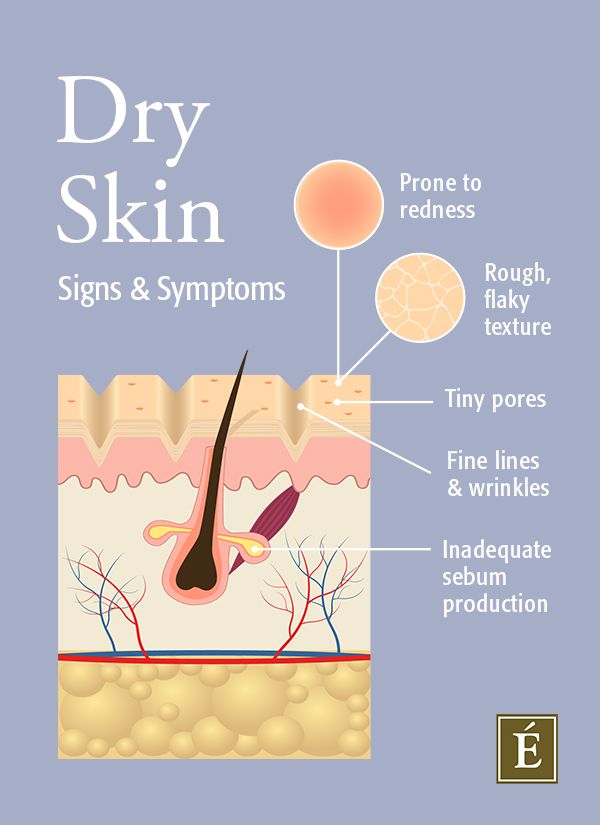 Dry Skin

Signs & Symptoms

Prone to redness

Rough, flaky texture

Tiny pores

Fine lines & wrinkles

Inadequate sebum production

É