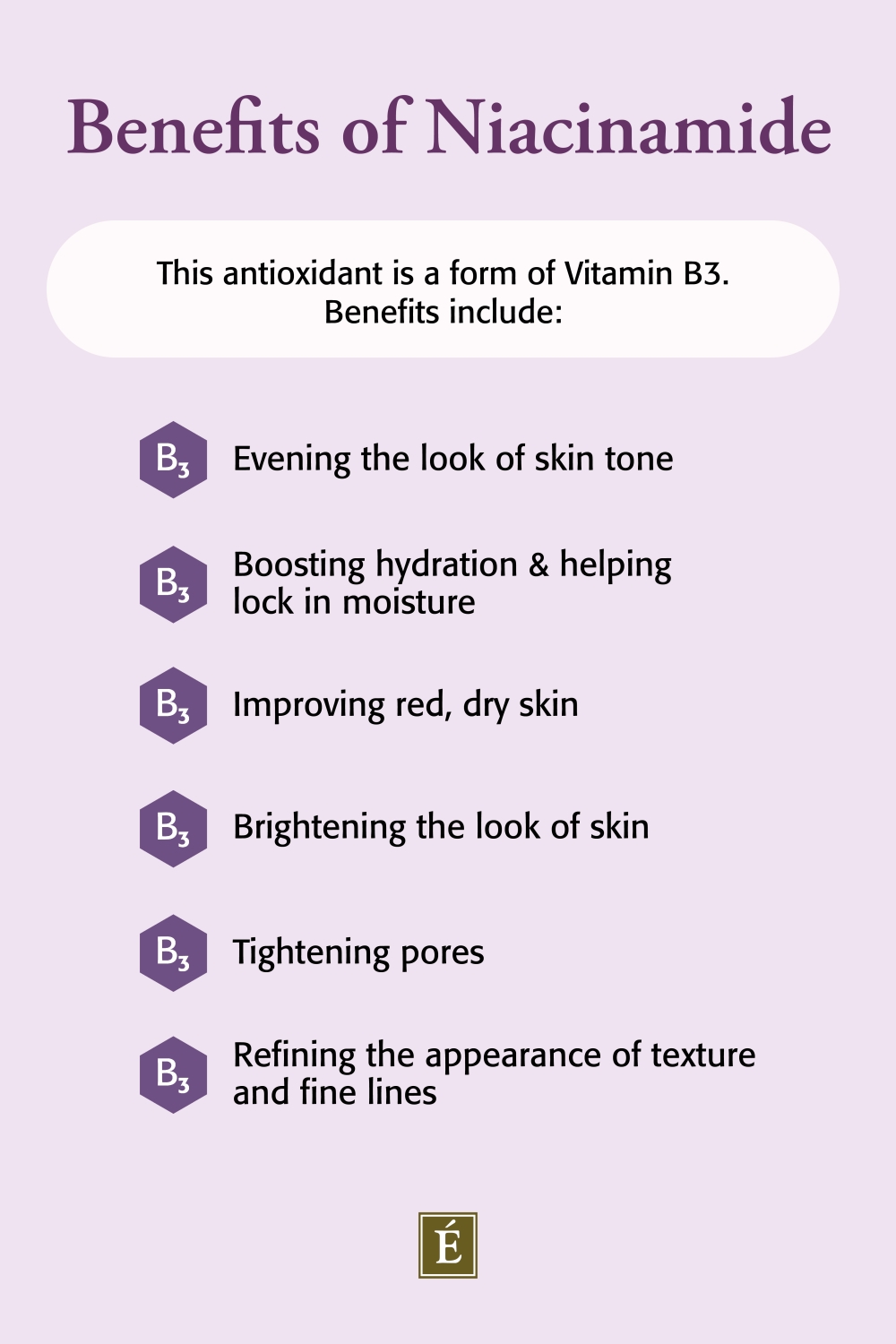 Benefits of Niacinamide

This antioxidant is a form of Vitamin B3. Benefits include:

$B_3$ Evening the look of skin tone

$B_3$ Boosting hydration & helping lock in moisture

$B_3$ Improving red, dry skin

$B_3$ Brightening the look of skin

$B_3$ Tightening pores

$B_3$ Refining the appearance of texture and fine lines

É