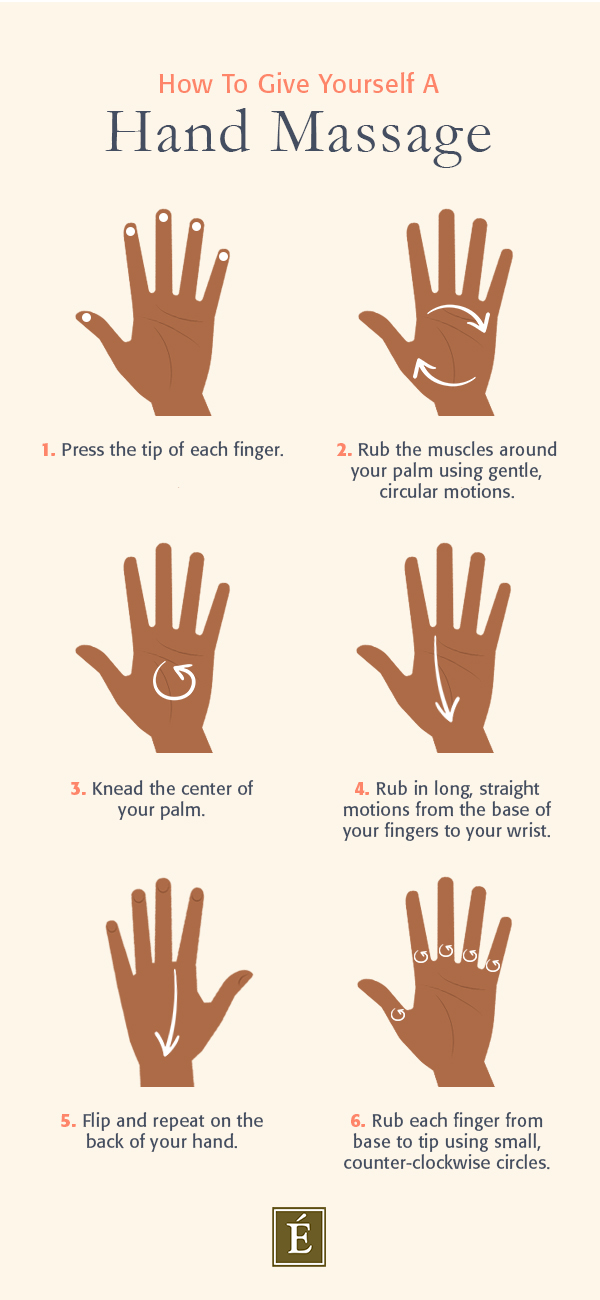 How To Give Yourself A
Hand Massage

1. Press the tip of each finger.

2. Rub the muscles around your palm using gentle, circular motions.

3. Knead the center of your palm.

4. Rub in long, straight motions from the base of your fingers to your wrist.

5. Flip and repeat on the back of your hand.

6. Rub each finger from base to tip using small, counter-clockwise circles.

É