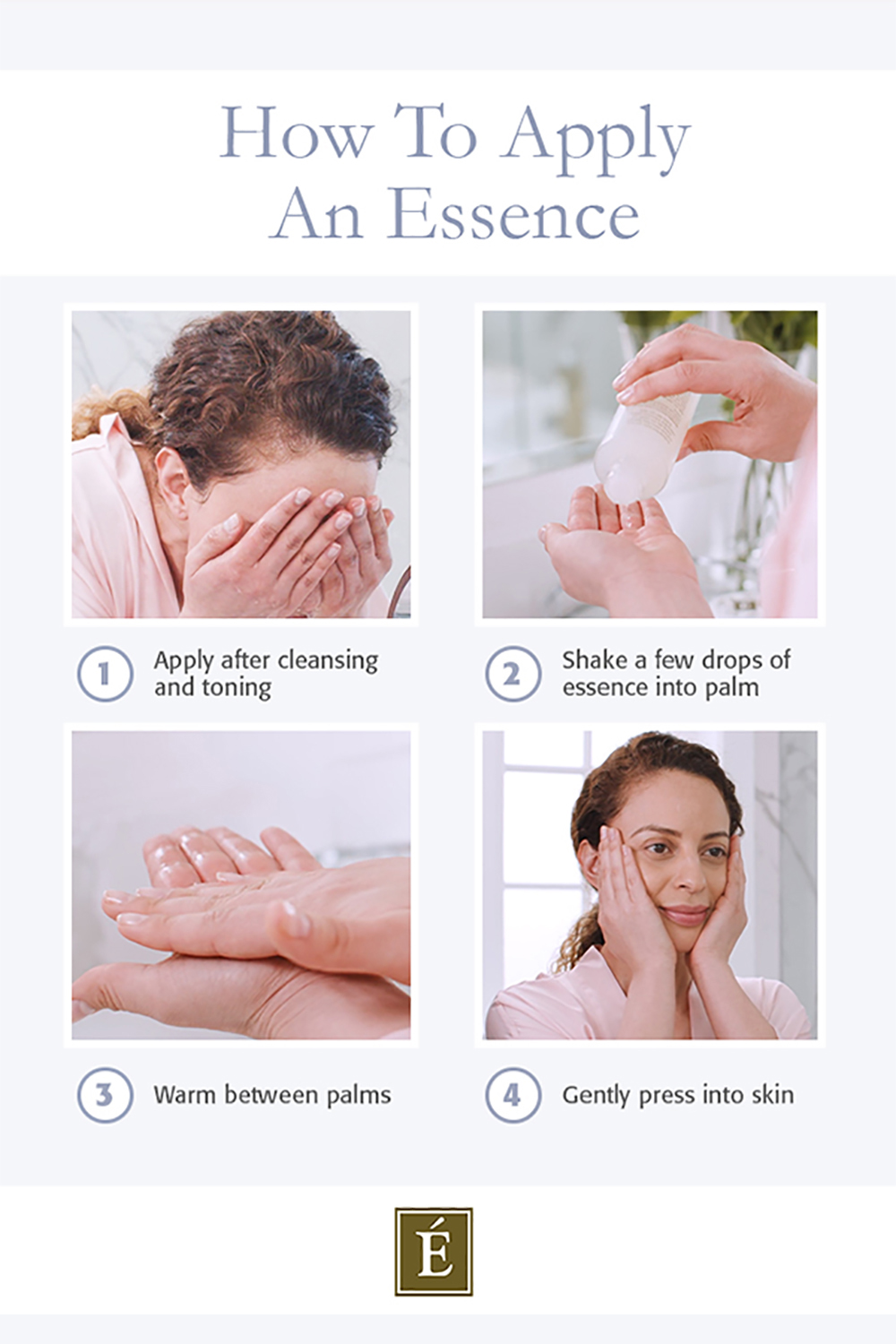 How To Apply An Essence

1 Apply after cleansing and toning

2 Shake a few drops of essence into palm

3 Warm between palms

4 Gently press into skin

É