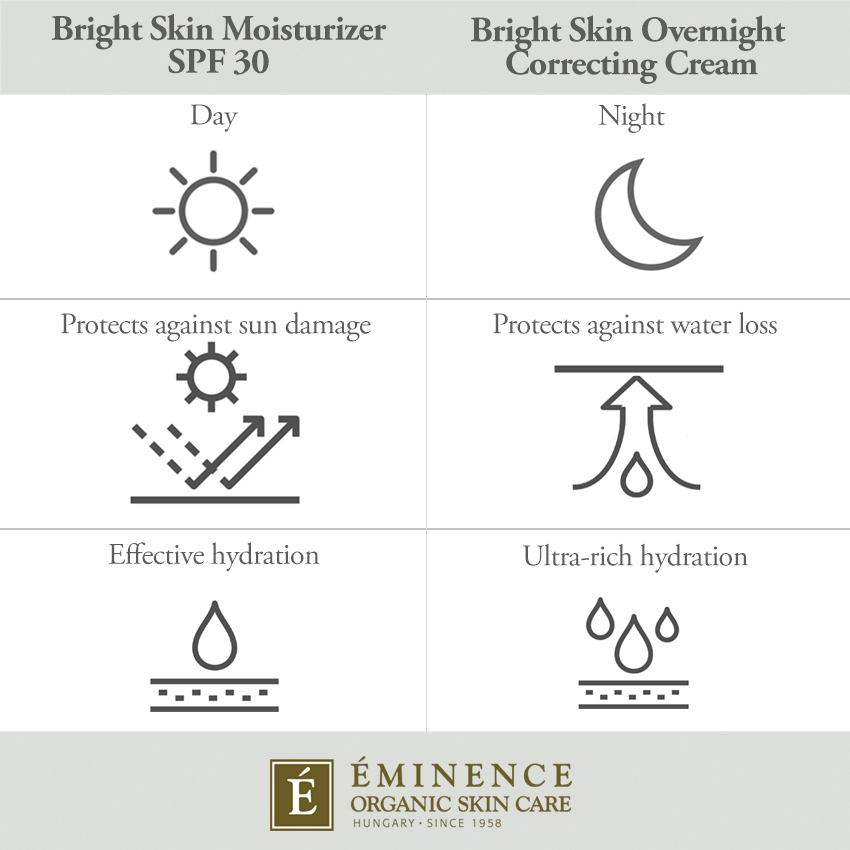 | Bright Skin Moisturizer SPF 30 | Bright Skin Overnight Correcting Cream |
|---|---|
| Day | Night |
| Protects against sun damage | Protects against water loss |
| Effective hydration | Ultra-rich hydration |

É ÉMINENCE
ORGANIC SKIN CARE
HUNGARY · SINCE 1958