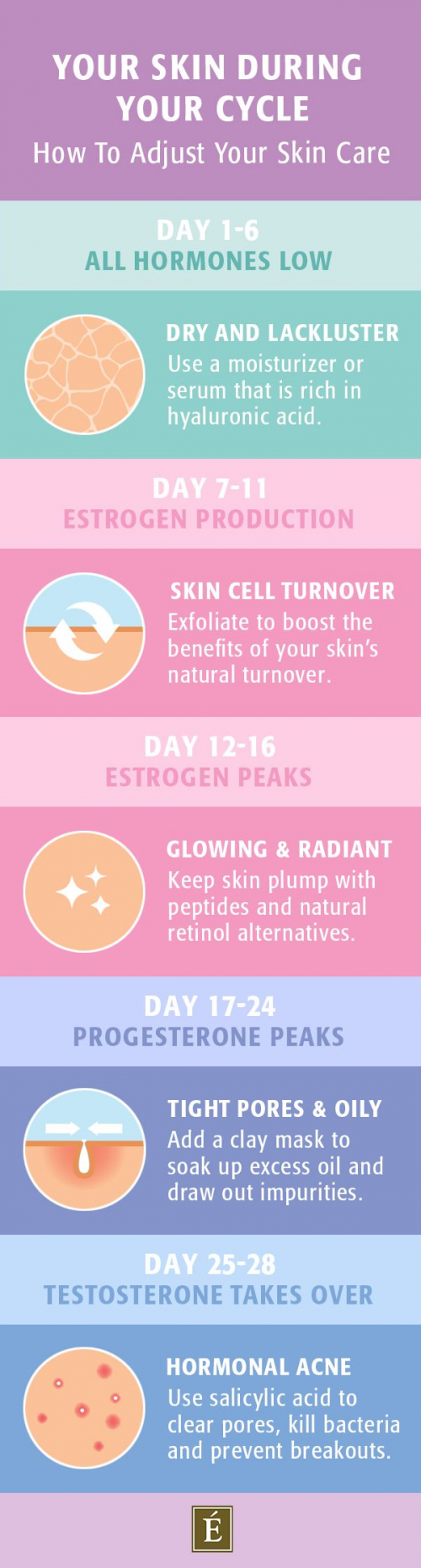 YOUR SKIN DURING YOUR CYCLE
How To Adjust Your Skin Care

DAY 1-6
ALL HORMONES LOW

DRY AND LACKLUSTER
Use a moisturizer or serum that is rich in hyaluronic acid.

DAY 7-11
ESTROGEN PRODUCTION

SKIN CELL TURNOVER
Exfoliate to boost the benefits of your skin's natural turnover.

DAY 12-16
ESTROGEN PEAKS

GLOWING & RADIANT
Keep skin plump with peptides and natural retinol alternatives.

DAY 17-24
PROGESTERONE PEAKS

TIGHT PORES & OILY
Add a clay mask to soak up excess oil and draw out impurities.

DAY 25-28
TESTOSTERONE TAKES OVER

HORMONAL ACNE
Use salicylic acid to clear pores, kill bacteria and prevent breakouts.

É