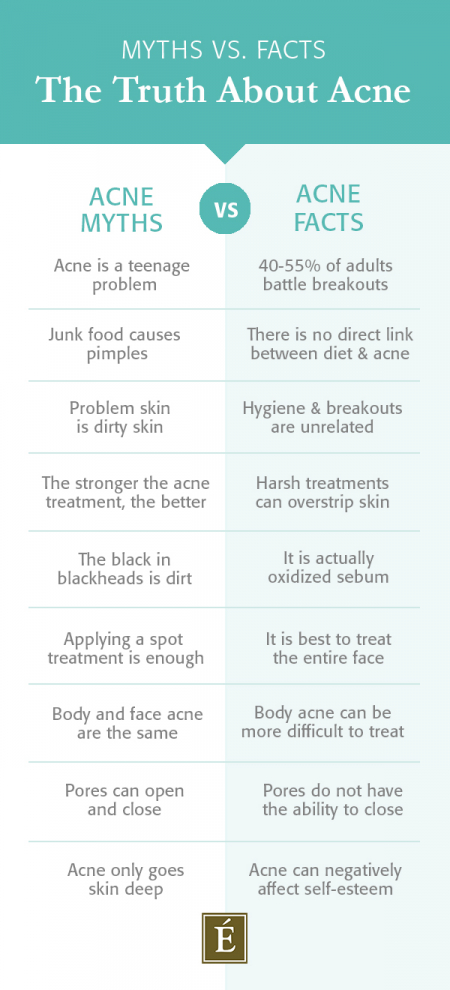 MYTHS VS. FACTS
The Truth About Acne

| ACNE MYTHS | VS | ACNE FACTS |
|---|---|---|
| Acne is a teenage problem | | 40-55% of adults battle breakouts |
| Junk food causes pimples | | There is no direct link between diet & acne |
| Problem skin is dirty skin | | Hygiene & breakouts are unrelated |
| The stronger the acne treatment, the better | | Harsh treatments can overstrip skin |
| The black in blackheads is dirt | | It is actually oxidized sebum |
| Applying a spot treatment is enough | | It is best to treat the entire face |
| Body and face acne are the same | | Body acne can be more difficult to treat |
| Pores can open and close | | Pores do not have the ability to close |
| Acne only goes skin deep | | Acne can negatively affect self-esteem |

É