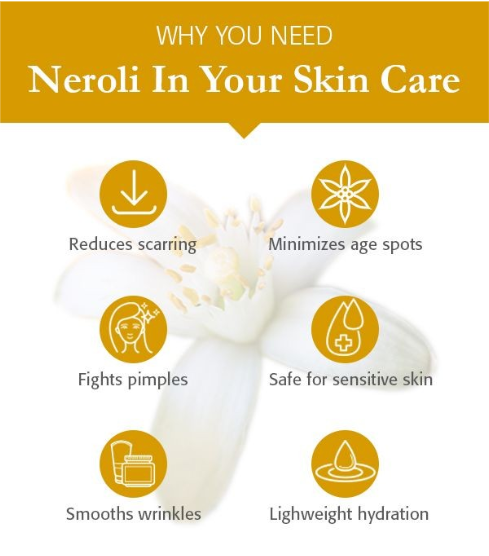 WHY YOU NEED
Neroli In Your Skin Care

Reduces scarring

Minimizes age spots

Fights pimples

Safe for sensitive skin

Smooths wrinkles

Lighweight hydration