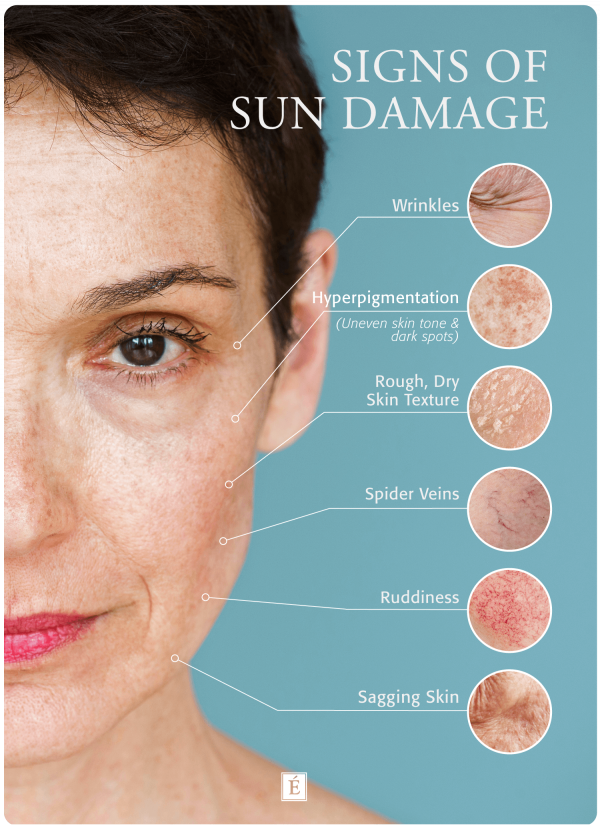 SIGNS OF SUN DAMAGE

Wrinkles

Hyperpigmentation

(Uneven skin tone & dark spots)

Rough, Dry Skin Texture

Spider Veins

Ruddiness

Sagging Skin

É