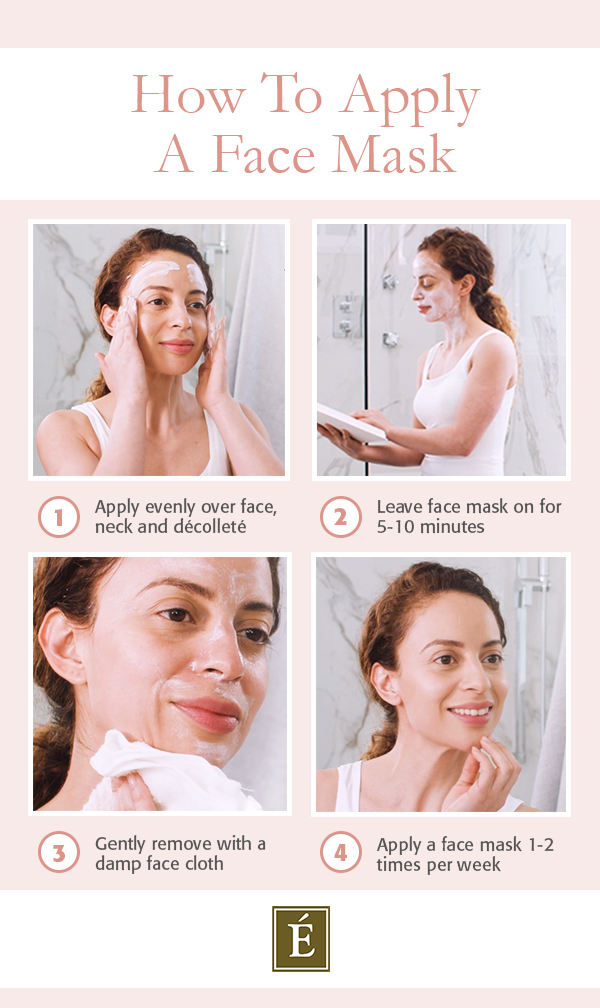 How To Apply
A Face Mask

1 Apply evenly over face, neck and décolleté

2 Leave face mask on for 5-10 minutes

3 Gently remove with a damp face cloth

4 Apply a face mask 1-2 times per week

É